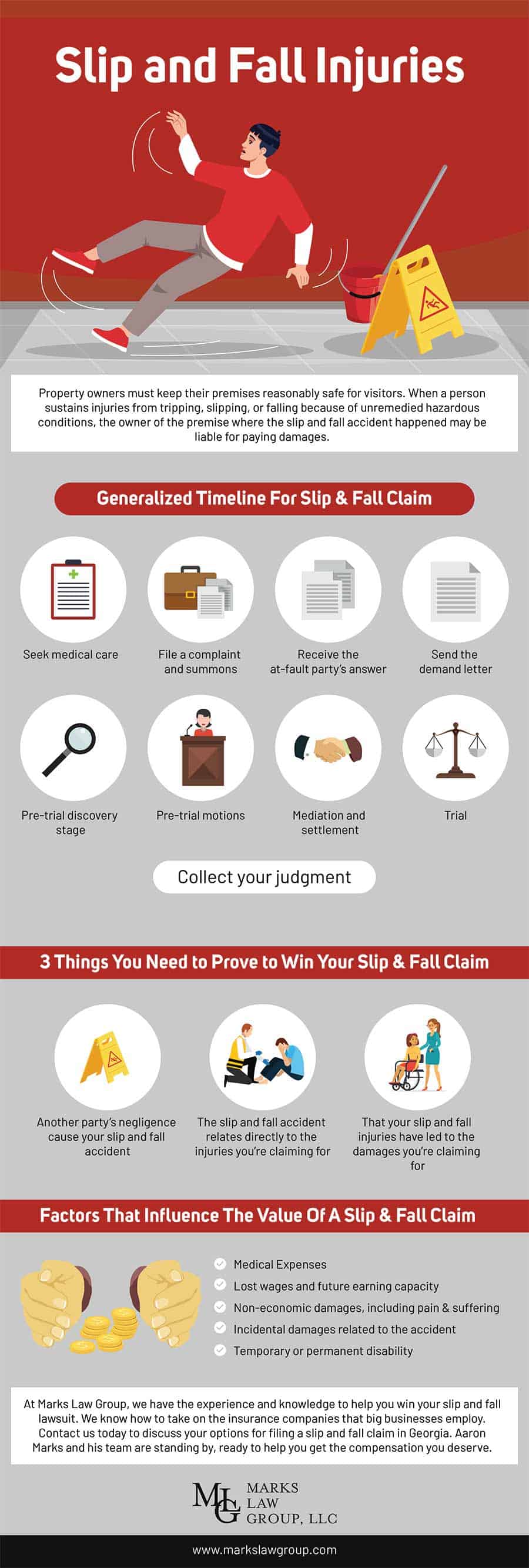 Slip and Fall Injuries

Property owners must keep their premises reasonably safe for visitors. When a person sustains injuries from tripping, slipping, or falling because of unremedied hazardous conditions, the owner of the premise where the slip and fall accident happened may be liable for paying damages.

Generalized Timeline For Slip & Fall Claim

Seek medical care

File a complaint and summons

Receive the at-fault party's answer

Send the demand letter

Pre-trial discovery stage

Pre-trial motions

Mediation and settlement

Trial

Collect your judgment

3 Things You Need to Prove to Win Your Slip & Fall Claim

Another party's negligence cause your slip and fall accident

The slip and fall accident relates directly to the injuries you're claiming for

That your slip and fall injuries have led to the damages you're claiming for

Factors That Influence The Value Of A Slip & Fall Claim

Medical Expenses
Lost wages and future earning capacity
Non-economic damages, including pain & suffering
Incidental damages related to the accident
Temporary or permanent disability

At Marks Law Group, we have the experience and knowledge to help you win your slip and fall lawsuit. We know how to take on the insurance companies that big businesses employ. Contact us today to discuss your options for filing a slip and fall claim in Georgia. Aaron Marks and his team are standing by, ready to help you get the compensation you deserve.

MLG MARKS LAW GROUP, LLC

www.markslawgroup.com